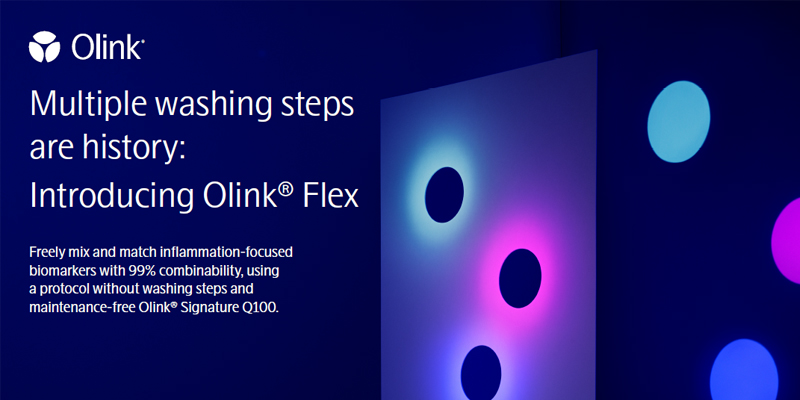 Olink

Multiple washing steps are history: Introducing Olink® Flex

Freely mix and match inflammation-focused biomarkers with 99% combinability, using a protocol without washing steps and maintenance-free Olink® Signature Q100.